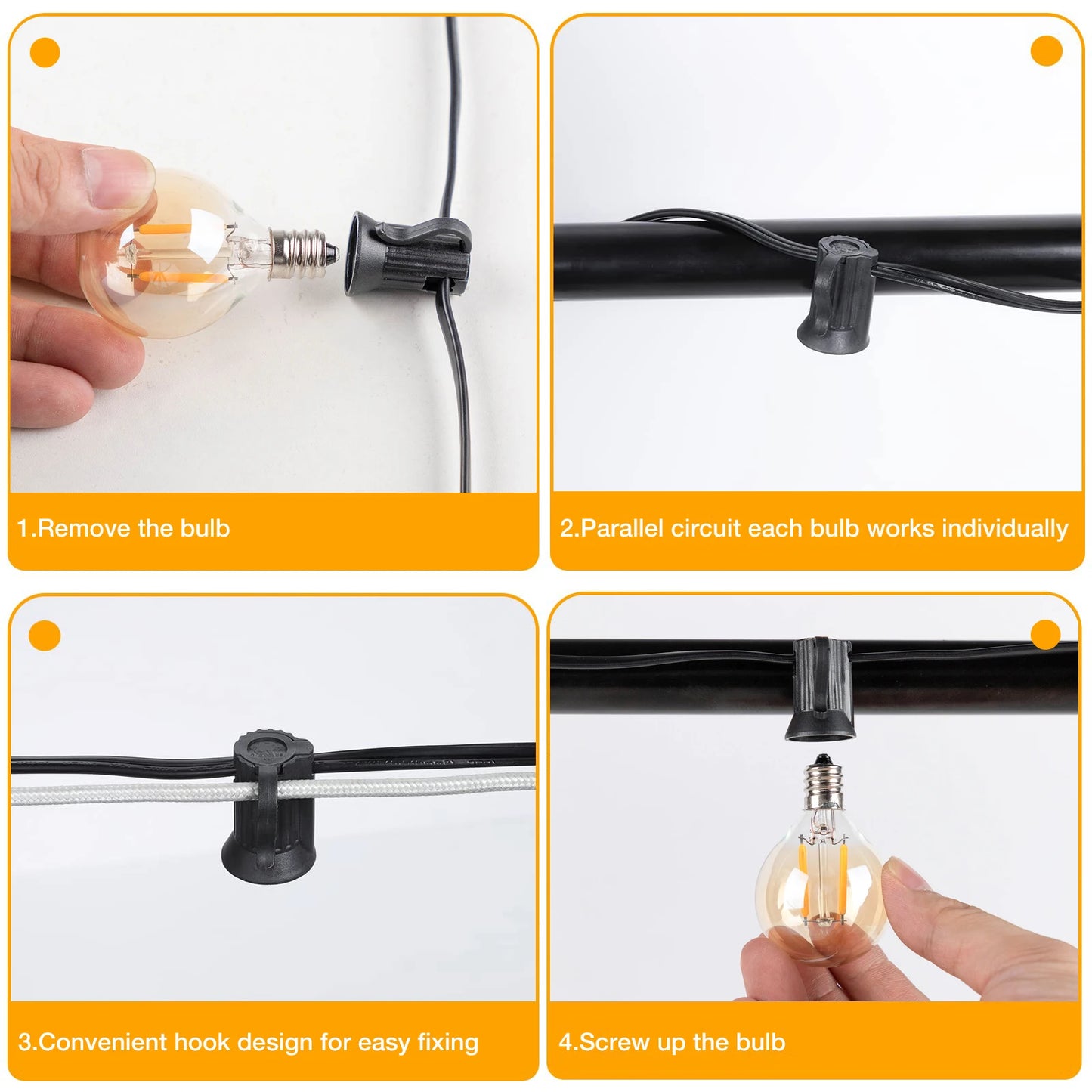 1.Remove the bulb

2.Parallel circuit each bulb works individually

3.Convenient hook design for easy fixing

4.Screw up the bulb