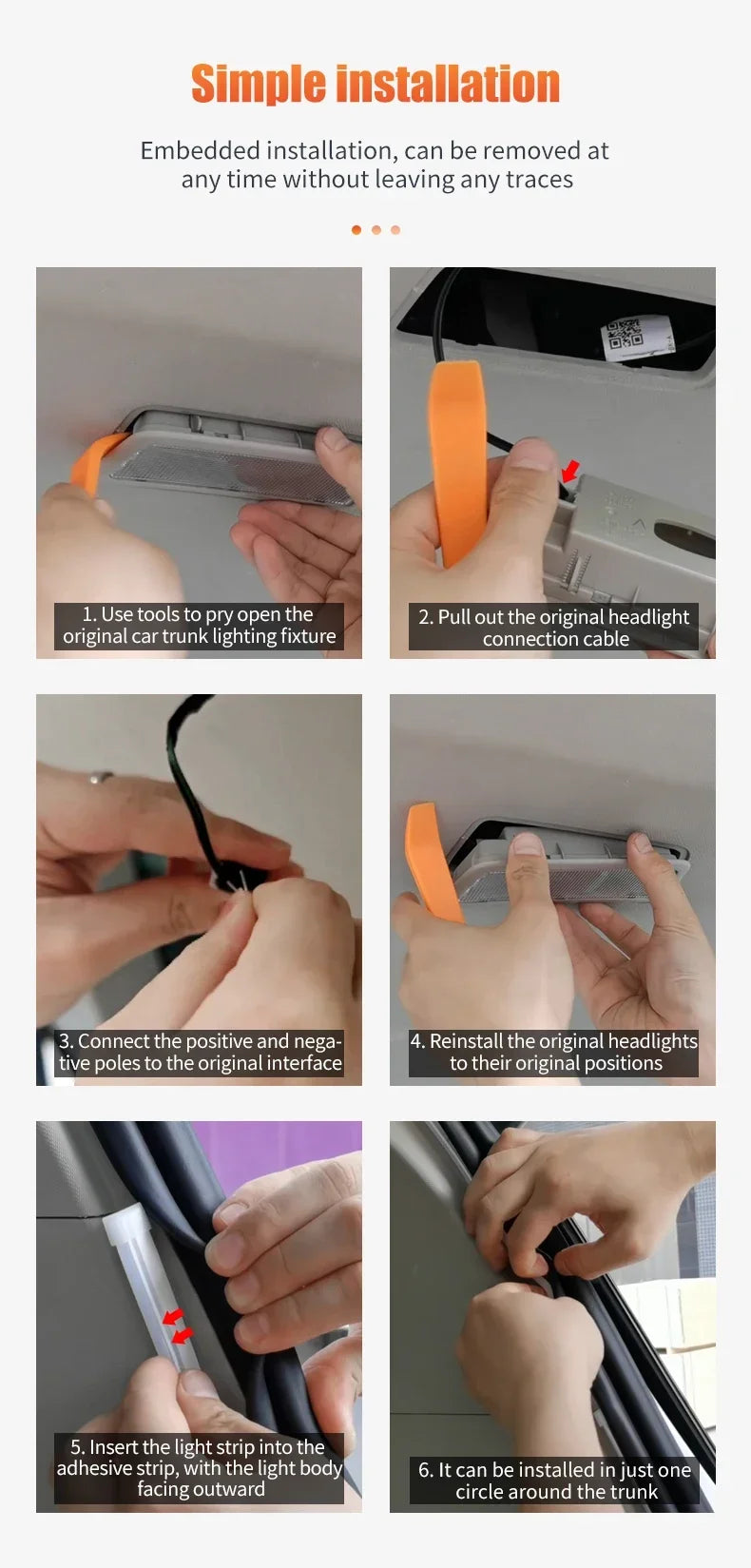 Simple installation

Embedded installation, can be removed at any time without leaving any traces

1. Use tools to pry open the original car trunk lighting fixture

2. Pull out the original headlight connection cable

3. Connect the positive and negative poles to the original interface

4. Reinstall the original headlights to their original positions

5. Insert the light strip into the adhesive strip, with the light body facing outward

6. It can be installed in just one circle around the trunk