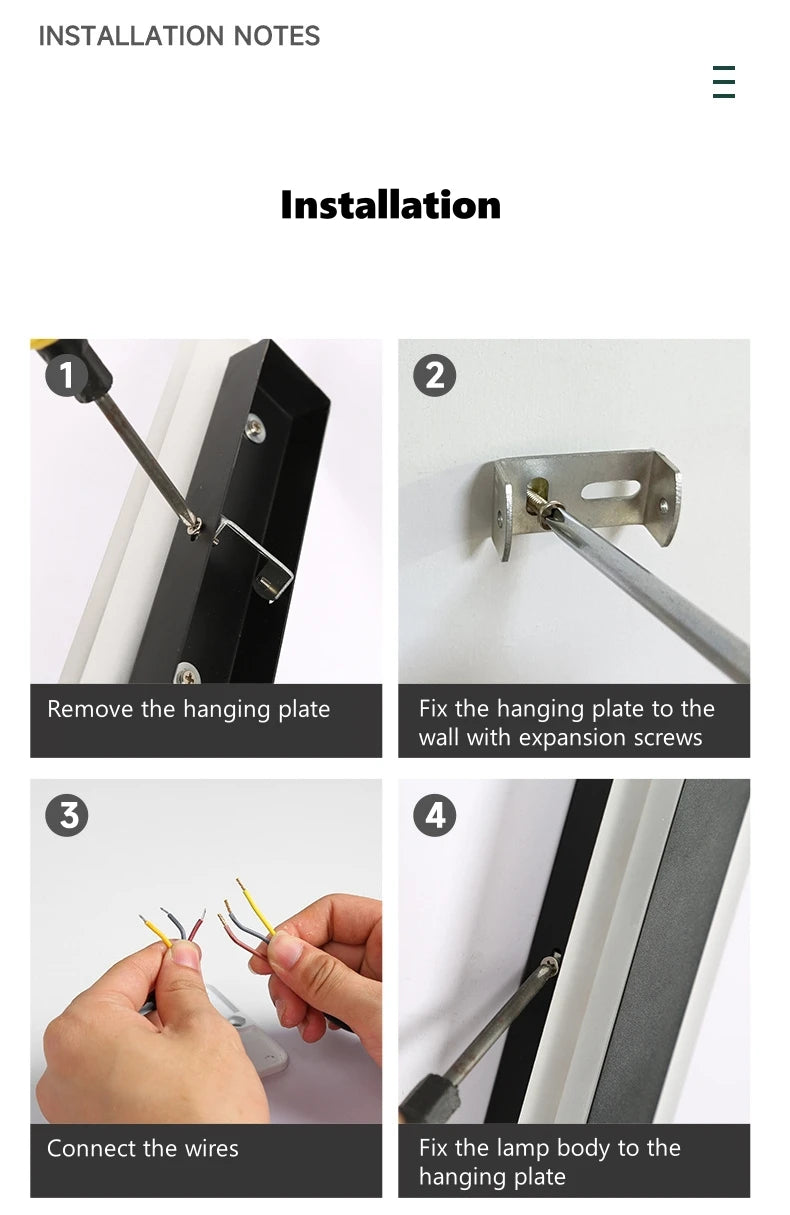 INSTALLATION NOTES

Installation

1
Remove the hanging plate

2
Fix the hanging plate to the wall with expansion screws

3
Connect the wires

4
Fix the lamp body to the hanging plate