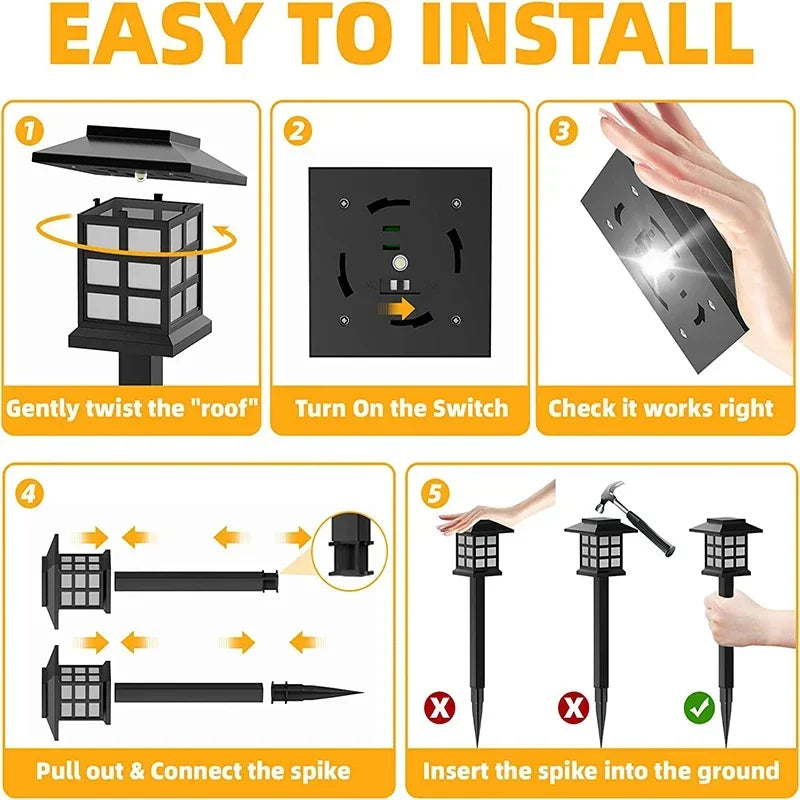 EASY TO INSTALL

1
Gently twist the "roof"

2
Turn On the Switch

3
Check it works right

4
Pull out & Connect the spike

5
Insert the spike into the ground