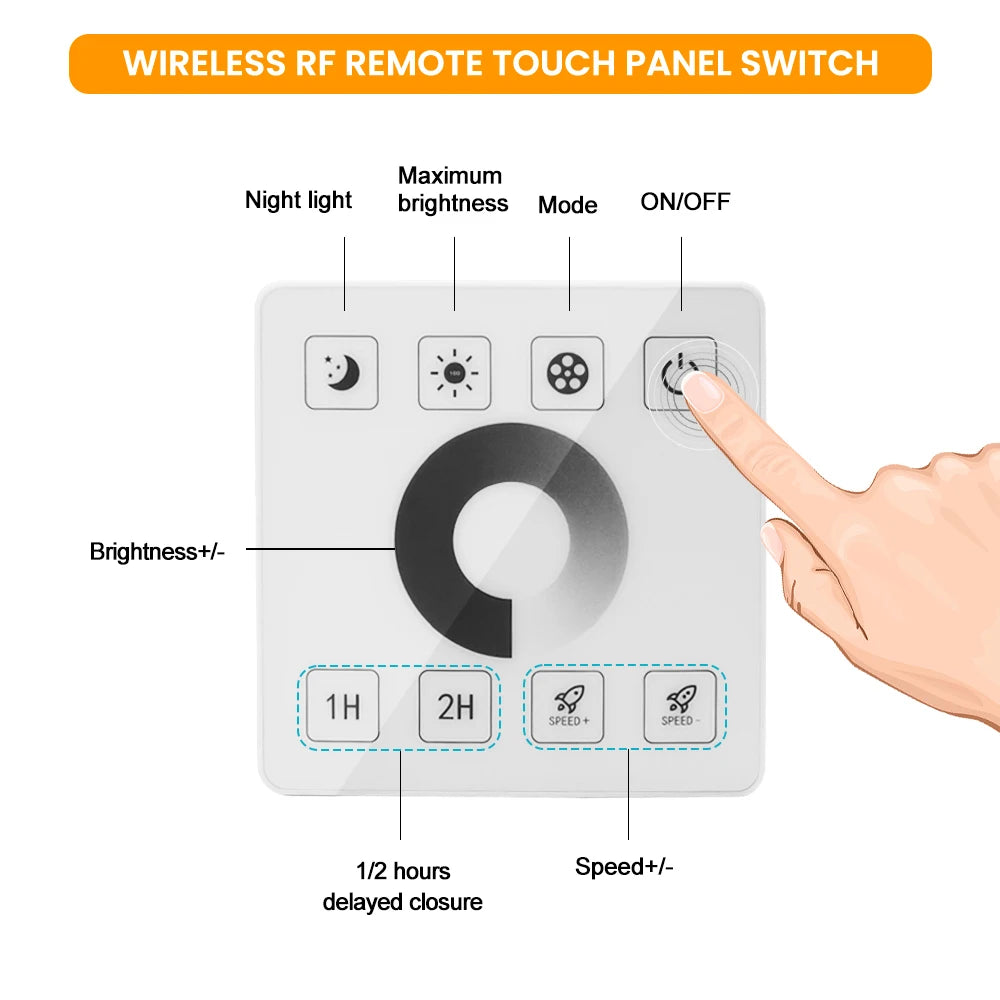 WIRELESS RF REMOTE TOUCH PANEL SWITCH

Night light

Maximum brightness

Mode

ON/OFF

100

Brightness+/-

1H

2H

SPEED +

SPEED -

1/2 hours delayed closure

Speed+/-