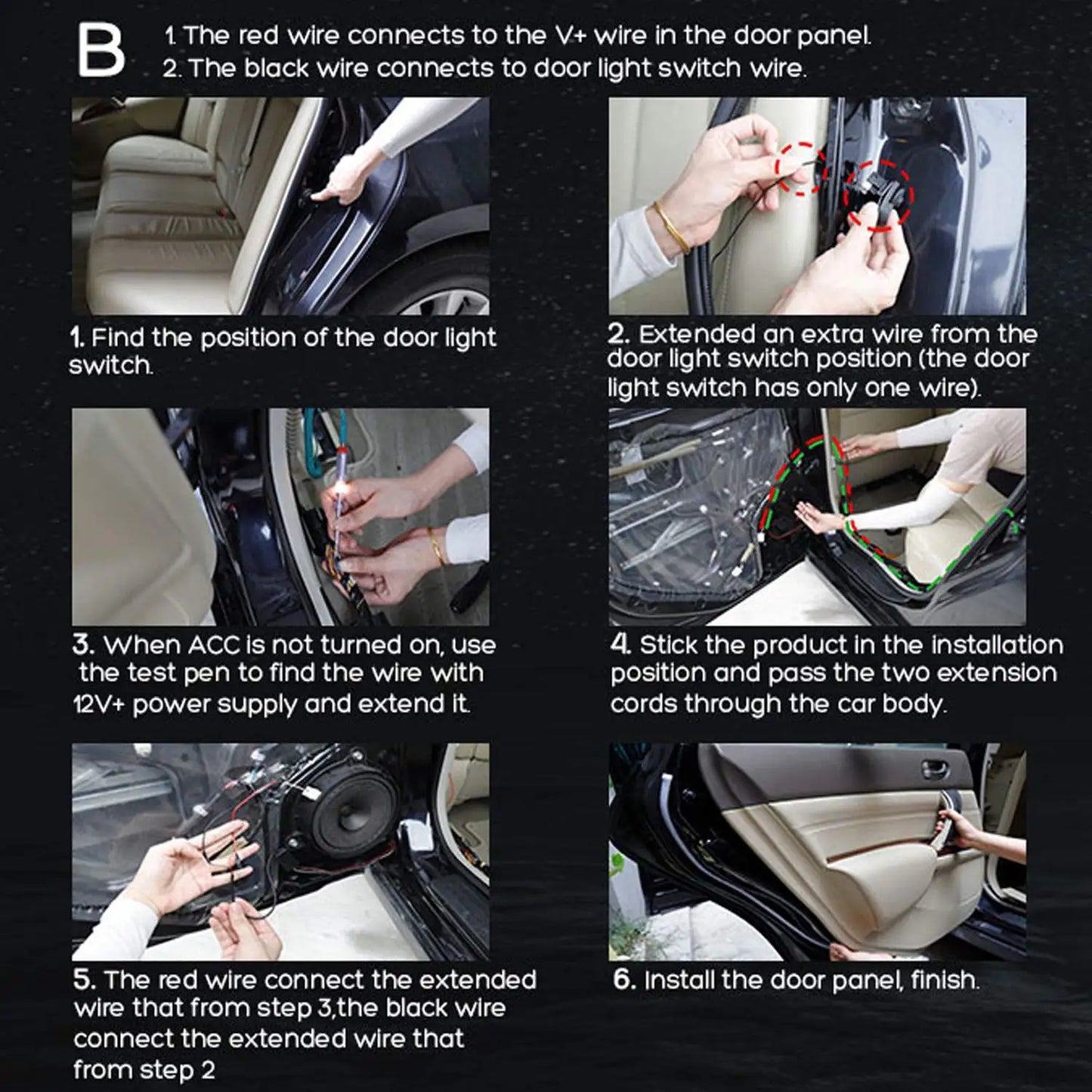 B

1. The red wire connects to the V+ wire in the door panel.
2. The black wire connects to door light switch wire.

1. Find the position of the door light switch.

2. Extended an extra wire from the door light switch position (the door light switch has only one wire).

3. When ACC is not turned on, use the test pen to find the wire with 12V+ power supply and extend it.

4. Stick the product in the installation position and pass the two extension cords through the car body.

5. The red wire connect the extended wire that from step 3,the black wire connect the extended wire that from step 2

6. Install the door panel, finish.