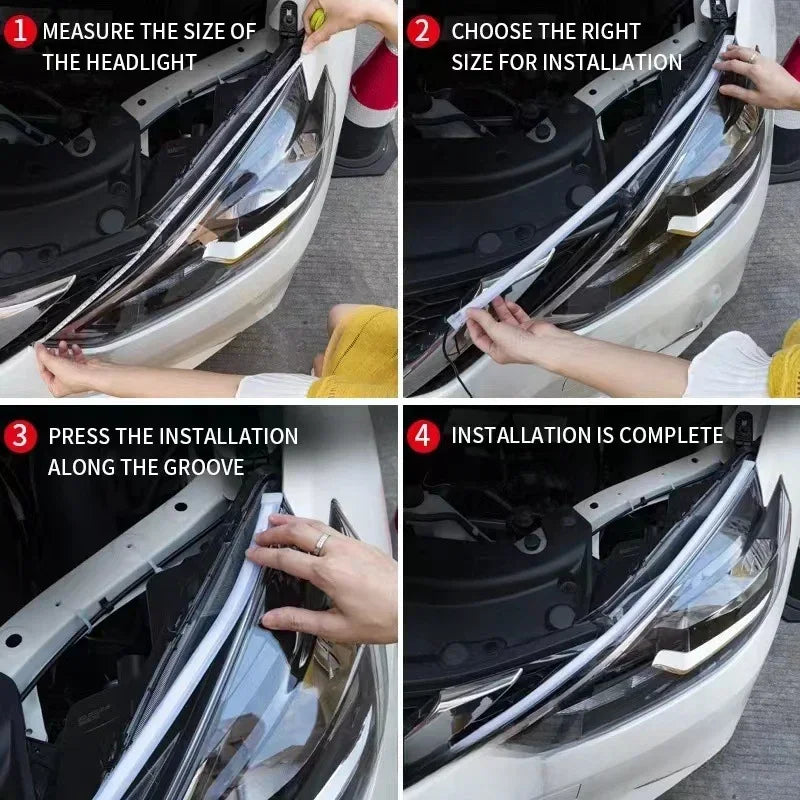 1 MEASURE THE SIZE OF THE HEADLIGHT

2 CHOOSE THE RIGHT SIZE FOR INSTALLATION

3 PRESS THE INSTALLATION ALONG THE GROOVE

4 INSTALLATION IS COMPLETE