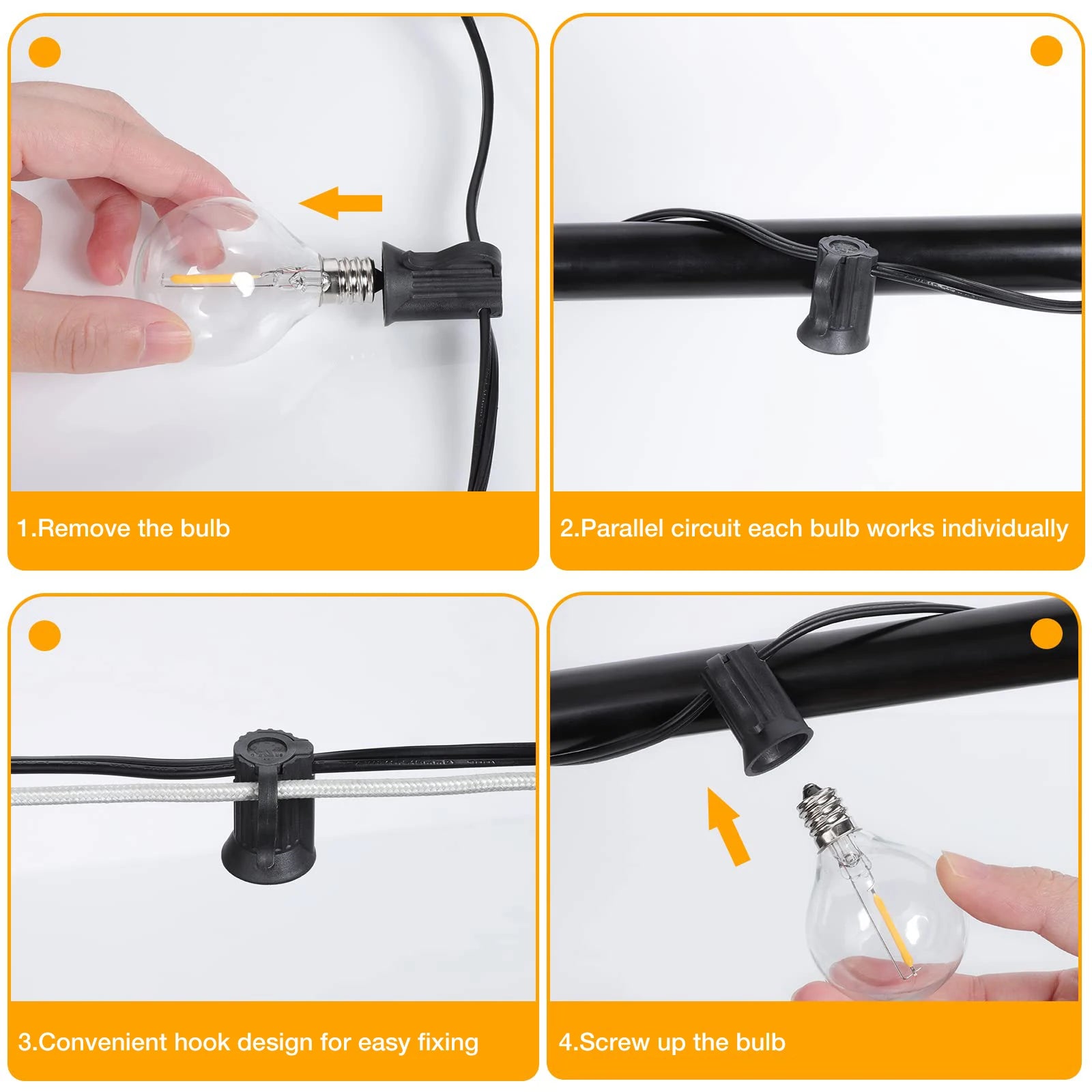 1.Remove the bulb

2.Parallel circuit each bulb works individually

3.Convenient hook design for easy fixing

4.Screw up the bulb