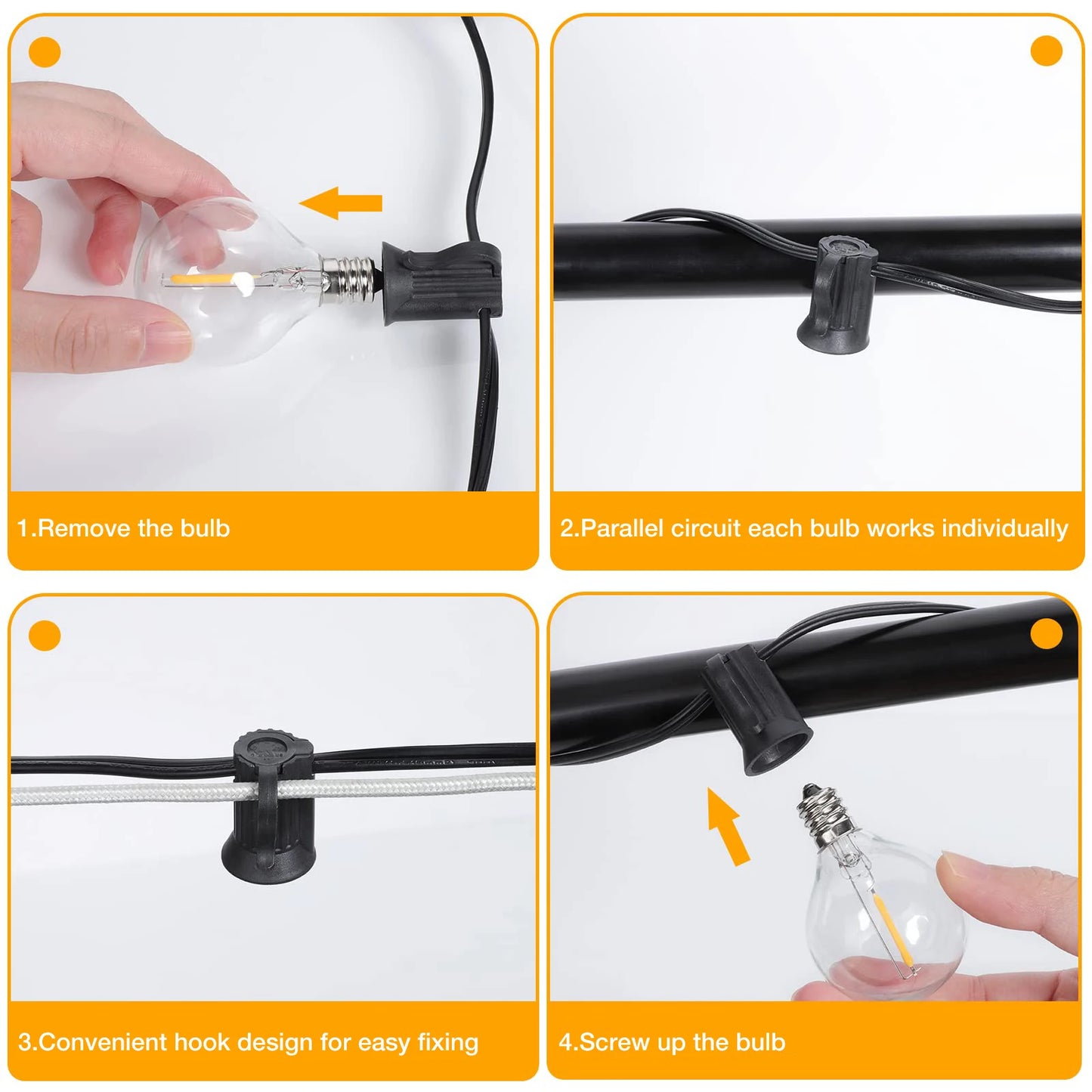 1.Remove the bulb

2.Parallel circuit each bulb works individually

3.Convenient hook design for easy fixing

4.Screw up the bulb