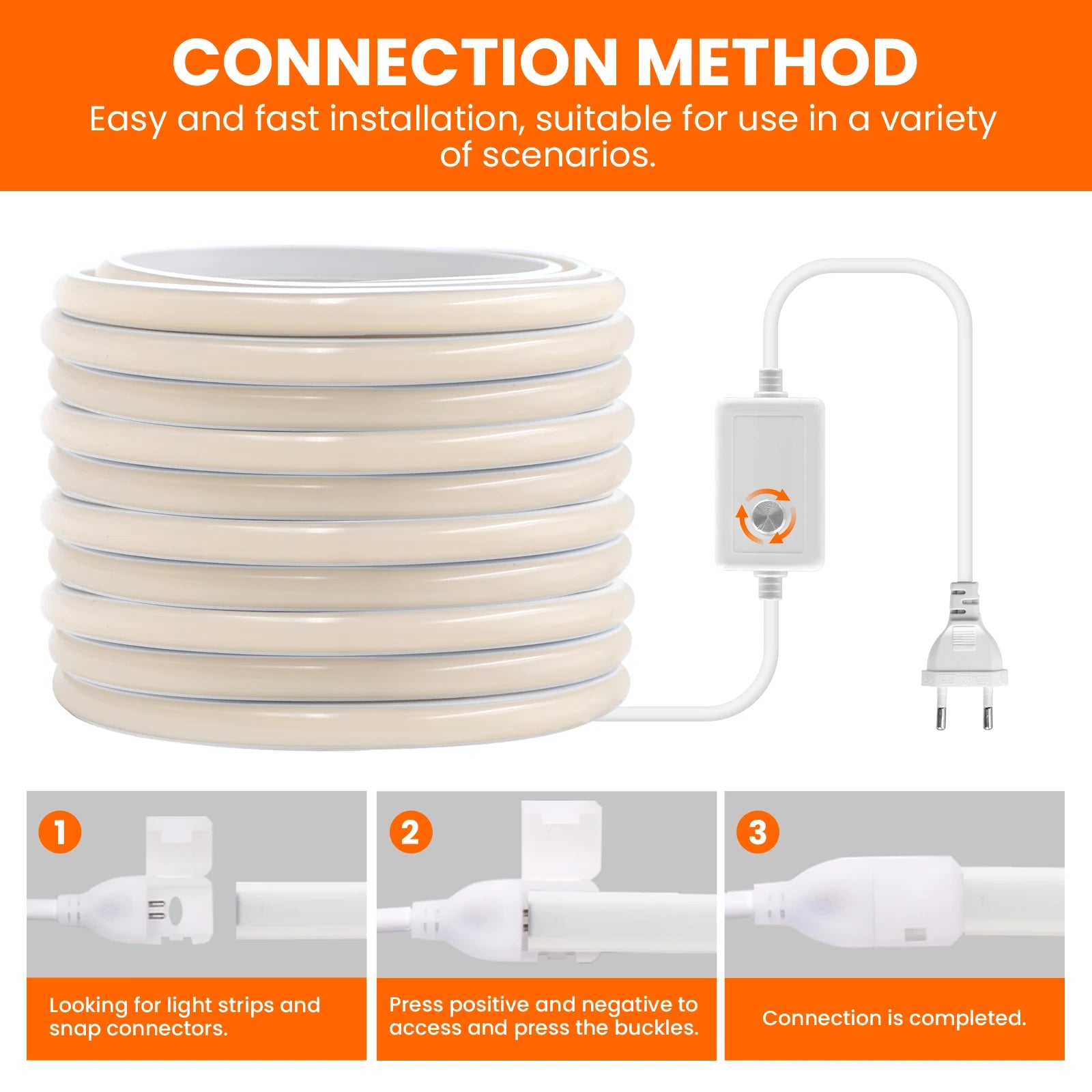 CONNECTION METHOD

Easy and fast installation, suitable for use in a variety of scenarios.

1

Looking for light strips and snap connectors.

2

Press positive and negative to access and press the buckles.

3

Connection is completed.