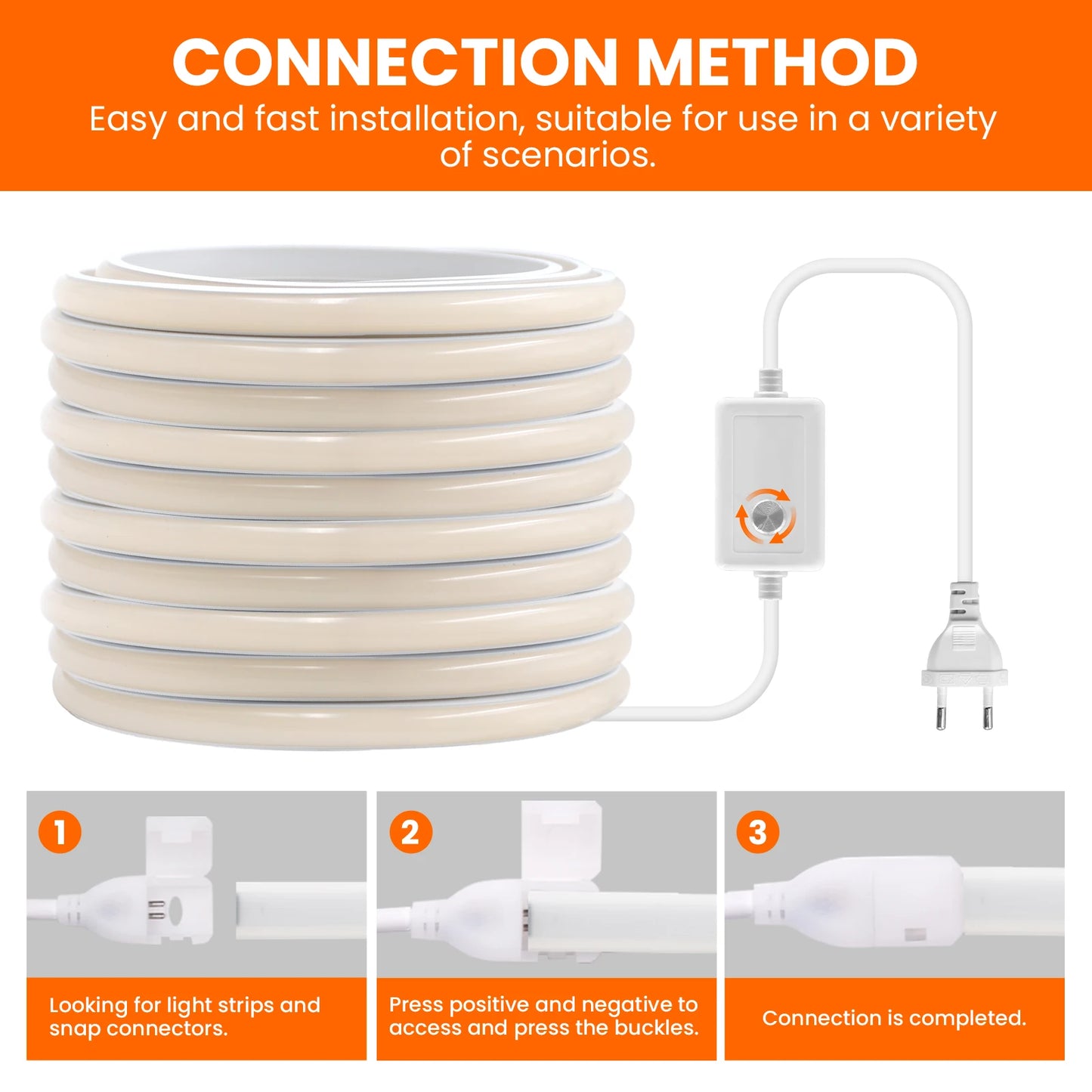 CONNECTION METHOD

Easy and fast installation, suitable for use in a variety of scenarios.

1

Looking for light strips and snap connectors.

2

Press positive and negative to access and press the buckles.

3

Connection is completed.