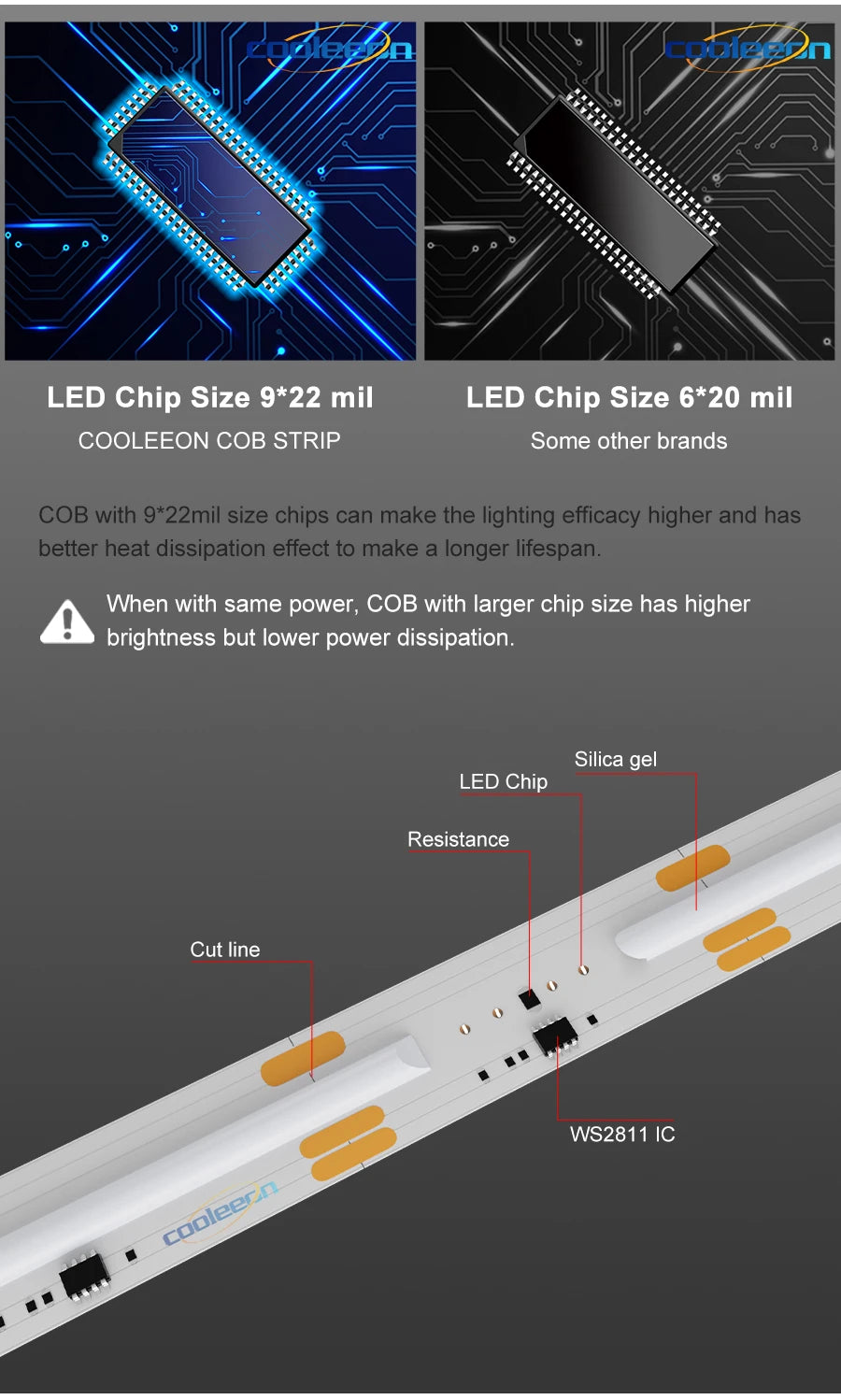 cooleeon

cooleeon

LED Chip Size 9*22 mil

COOLEEON COB STRIP

LED Chip Size 6*20 mil

Some other brands

COB with 9*22mil size chips can make the lighting efficacy higher and has better heat dissipation effect to make a longer lifespan.

When with same power, COB with larger chip size has higher brightness but lower power dissipation.

Silica gel

LED Chip

Resistance

Cut line

WS2811 IC

cooleeon