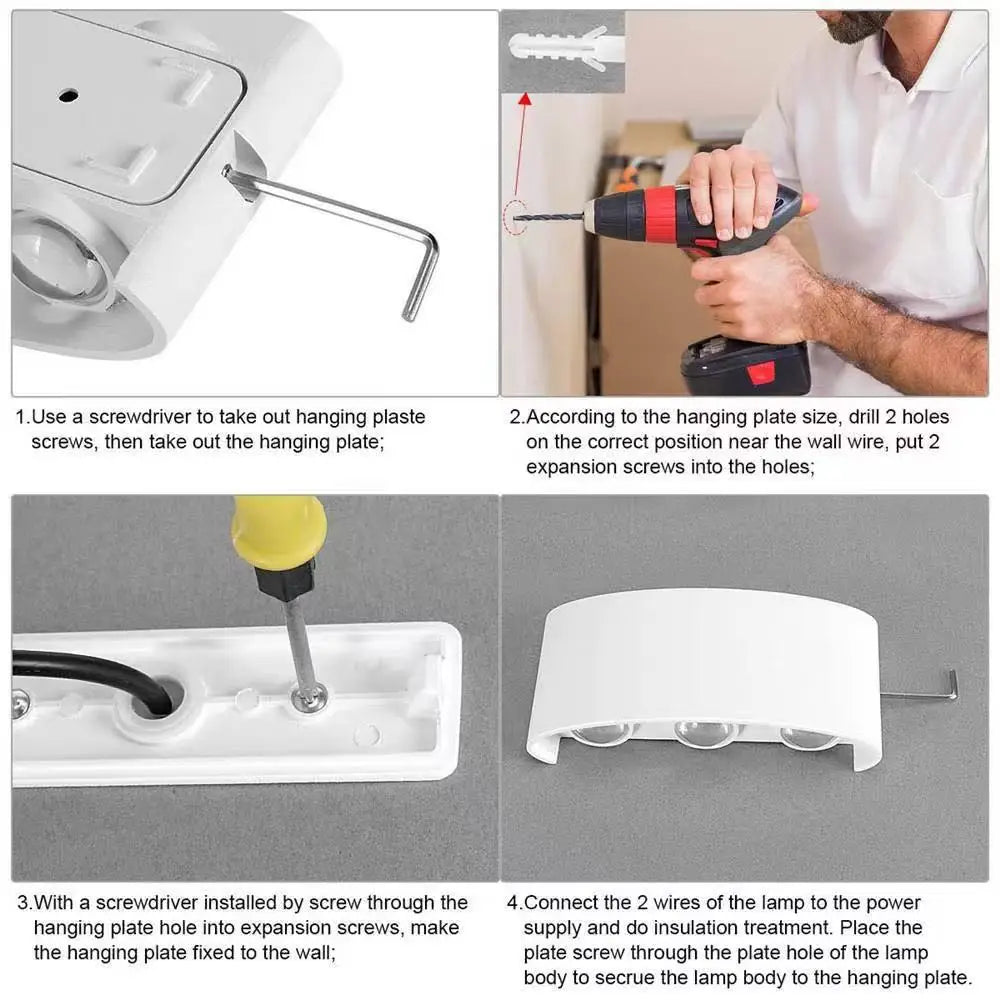 1.Use a screwdriver to take out hanging plaste screws, then take out the hanging plate;

2.According to the hanging plate size, drill 2 holes on the correct position near the wall wire, put 2 expansion screws into the holes;

3.With a screwdriver installed by screw through the hanging plate hole into expansion screws, make the hanging plate fixed to the wall;

4.Connect the 2 wires of the lamp to the power supply and do insulation treatment. Place the plate screw through the plate hole of the lamp body to secrue the lamp body to the hanging plate.