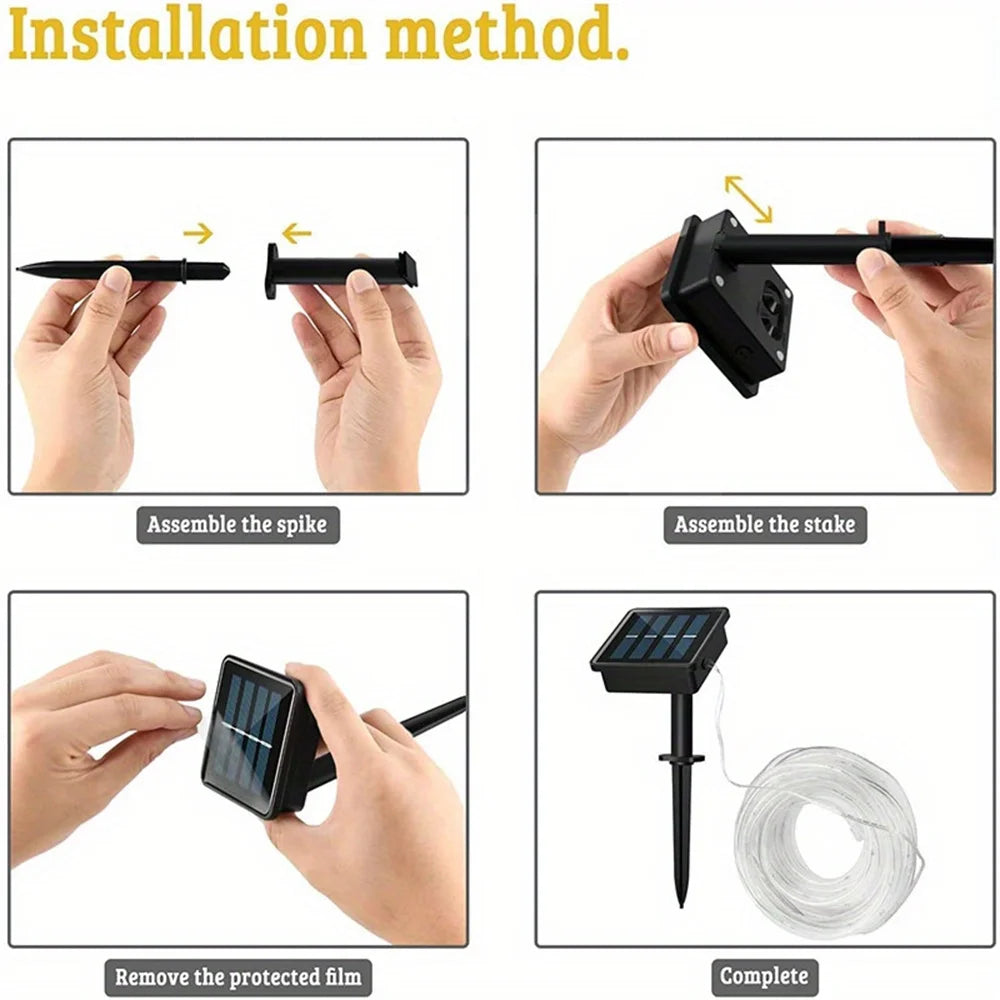 Installation method.

Assemble the spike

Assemble the stake

Remove the protected film

Complete