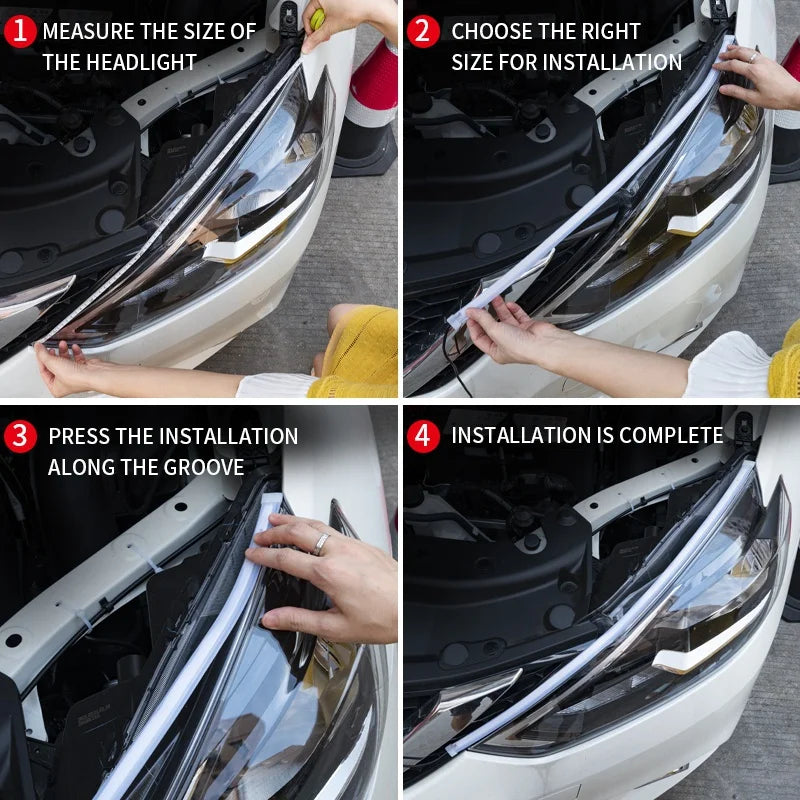 1 MEASURE THE SIZE OF THE HEADLIGHT

2 CHOOSE THE RIGHT SIZE FOR INSTALLATION

3 PRESS THE INSTALLATION ALONG THE GROOVE

4 INSTALLATION IS COMPLETE