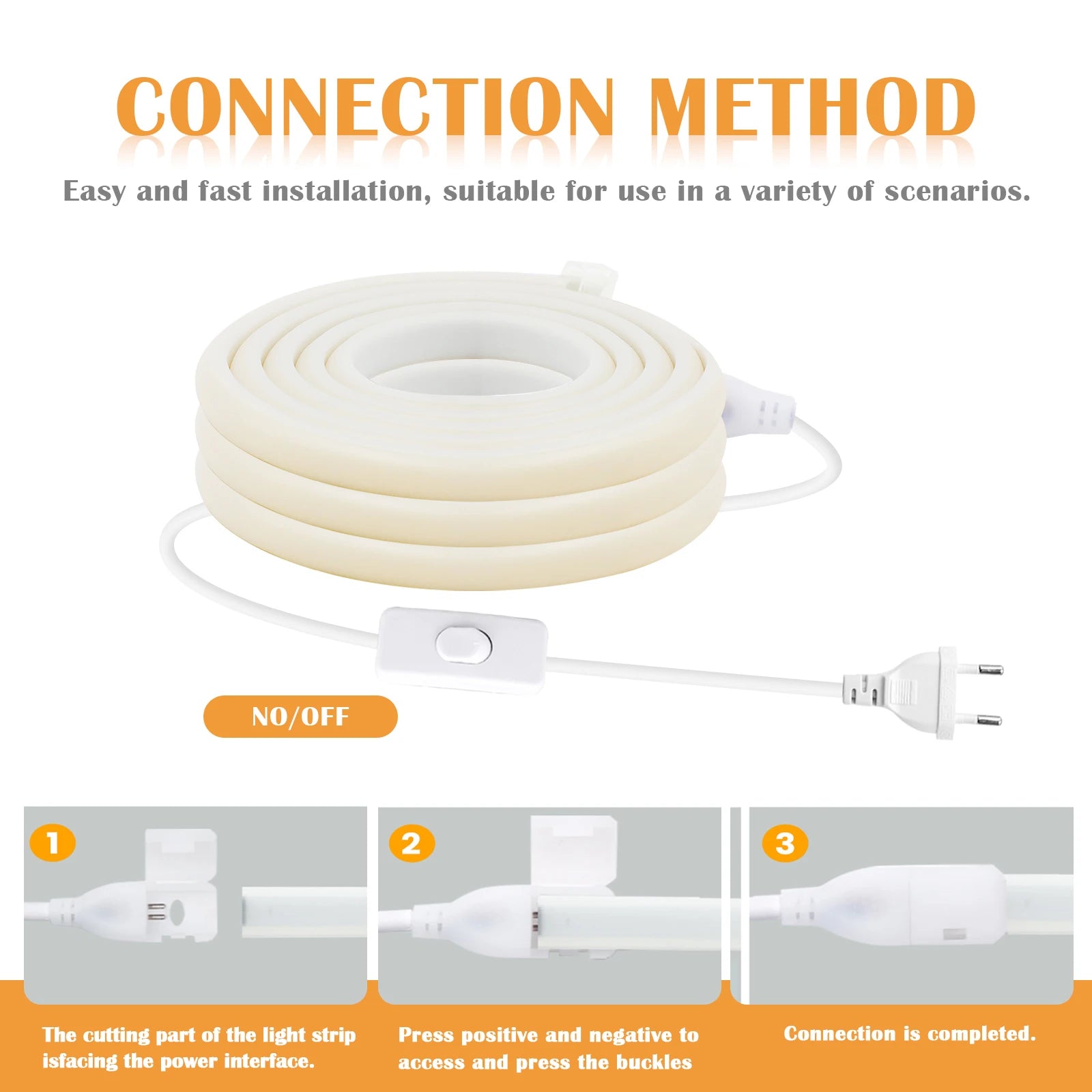 CONNECTION METHOD

Easy and fast installation, suitable for use in a variety of scenarios.

NO/OFF

1

2

3

The cutting part of the light strip isfacing the power interface.

Press positive and negative to access and press the buckles

Connection is completed.