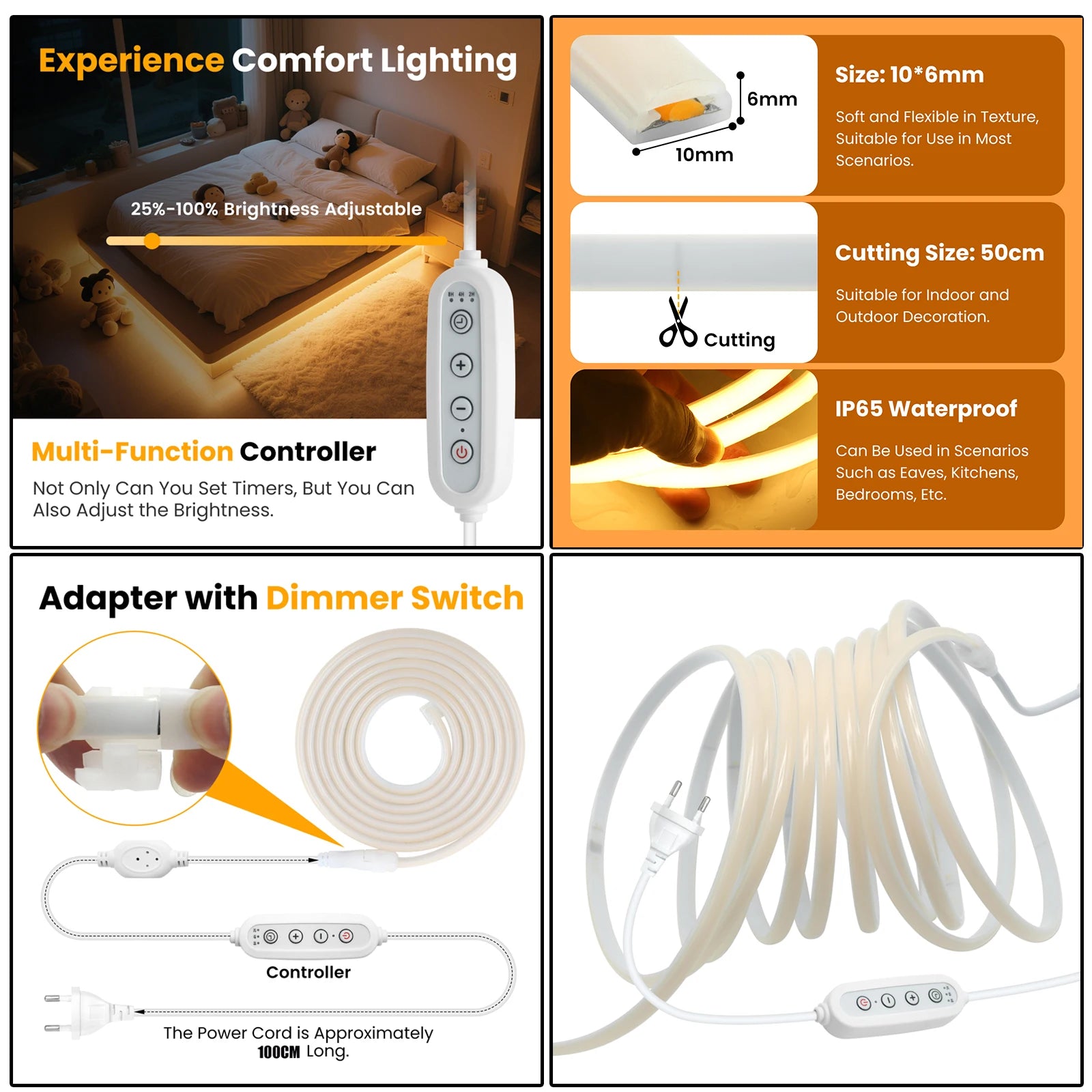 Experience Comfort Lighting

25%-100% Brightness Adjustable

8H 4H 2H

Multi-Function Controller

Not Only Can You Set Timers, But You Can Also Adjust the Brightness.

6mm

10mm

Size: 10*6mm

Soft and Flexible in Texture, Suitable for Use in Most Scenarios.

Cutting

Cutting Size: 50cm

Suitable for Indoor and Outdoor Decoration.

IP65 Waterproof

Can Be Used in Scenarios Such as Eaves, Kitchens, Bedrooms, Etc.

Adapter with Dimmer Switch

Controller

The Power Cord is Approximately 100CM Long.