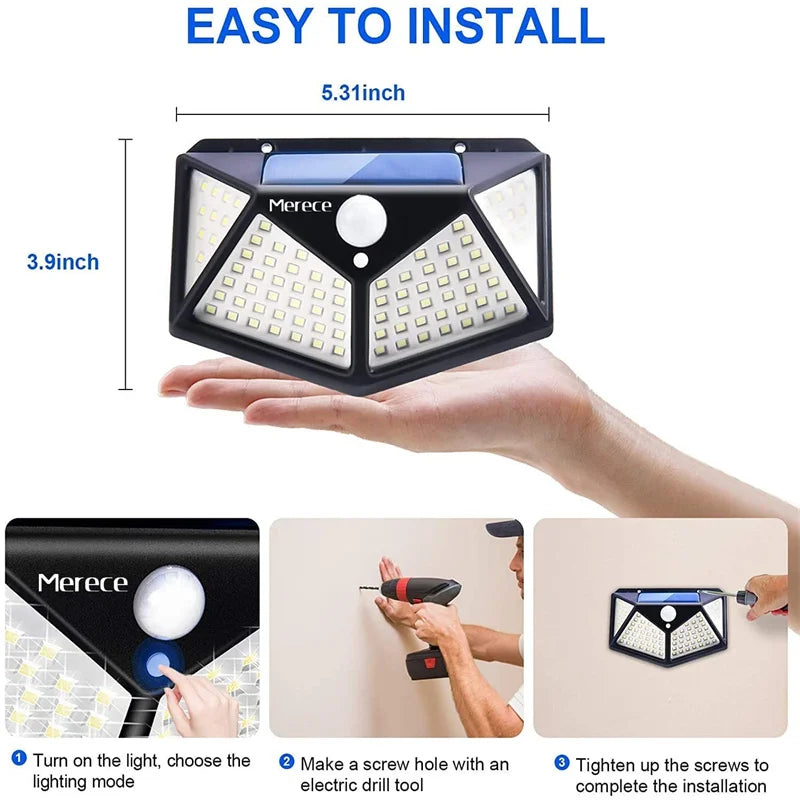 EASY TO INSTALL

5.31inch

3.9inch

Merece

Merece

1 Turn on the light, choose the lighting mode

2 Make a screw hole with an electric drill tool

3 Tighten up the screws to complete the installation