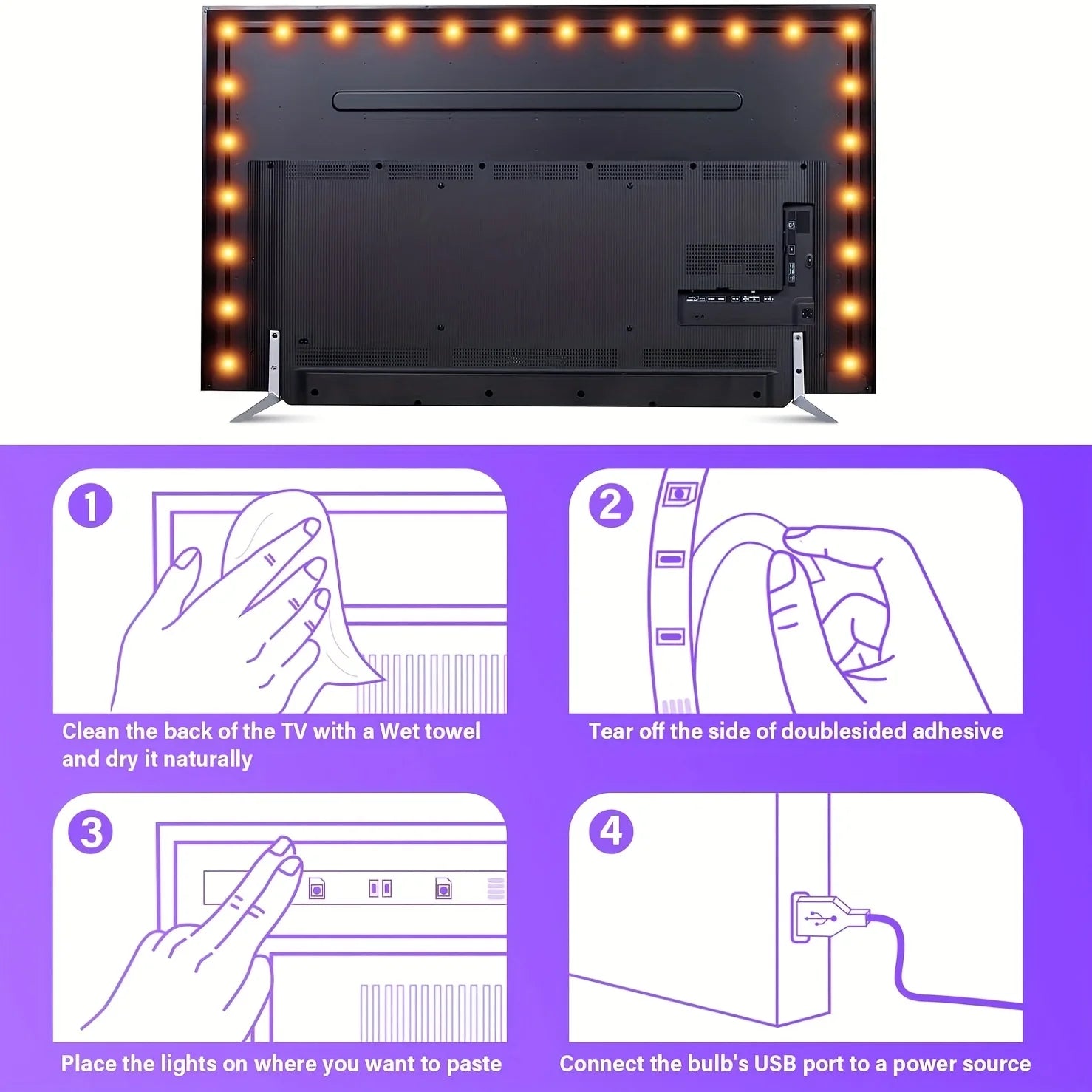 1

Clean the back of the TV with a Wet towel and dry it naturally

2

Tear off the side of doublesided adhesive

3

Place the lights on where you want to paste

4

Connect the bulb's USB port to a power source