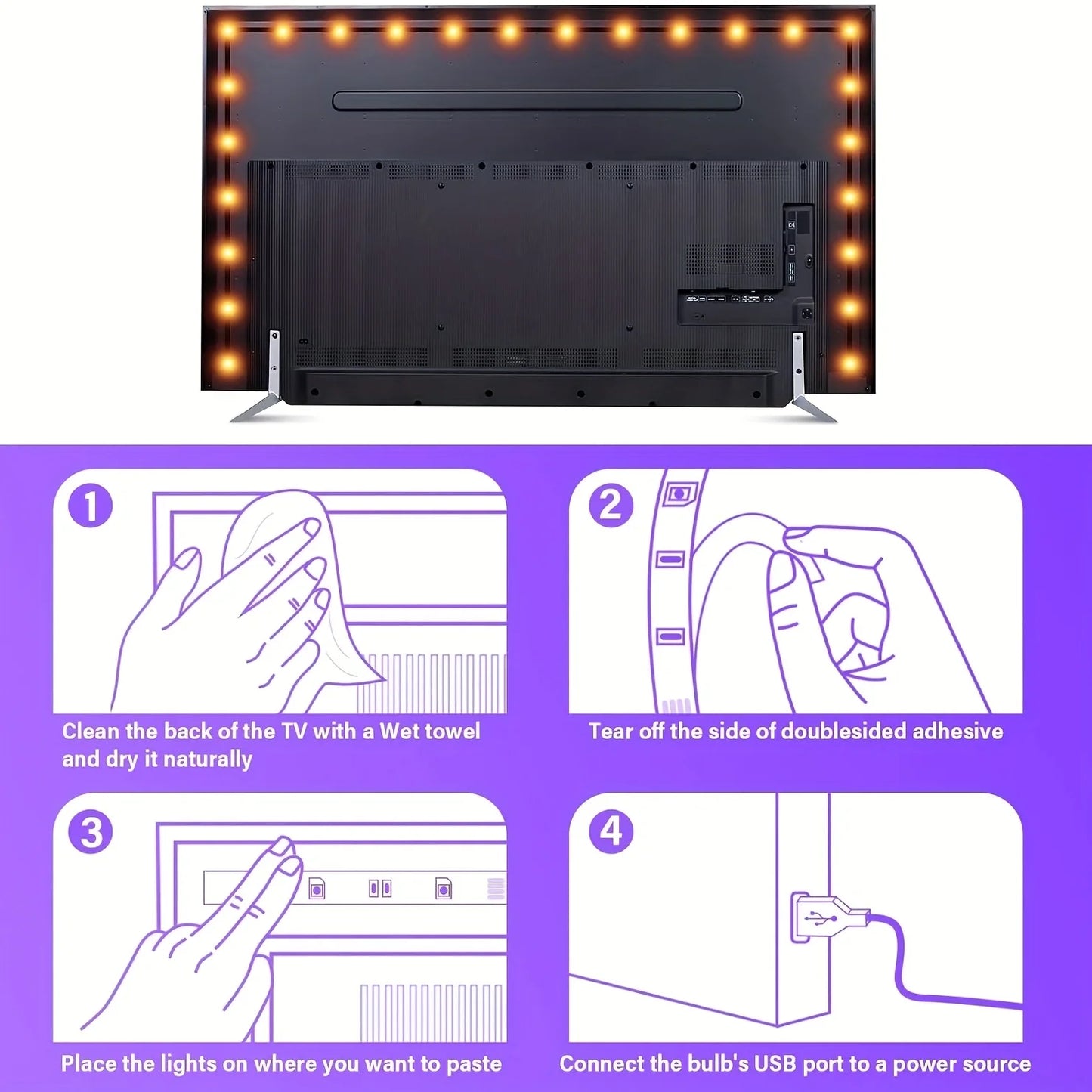 1

Clean the back of the TV with a Wet towel and dry it naturally

2

Tear off the side of doublesided adhesive

3

Place the lights on where you want to paste

4

Connect the bulb's USB port to a power source