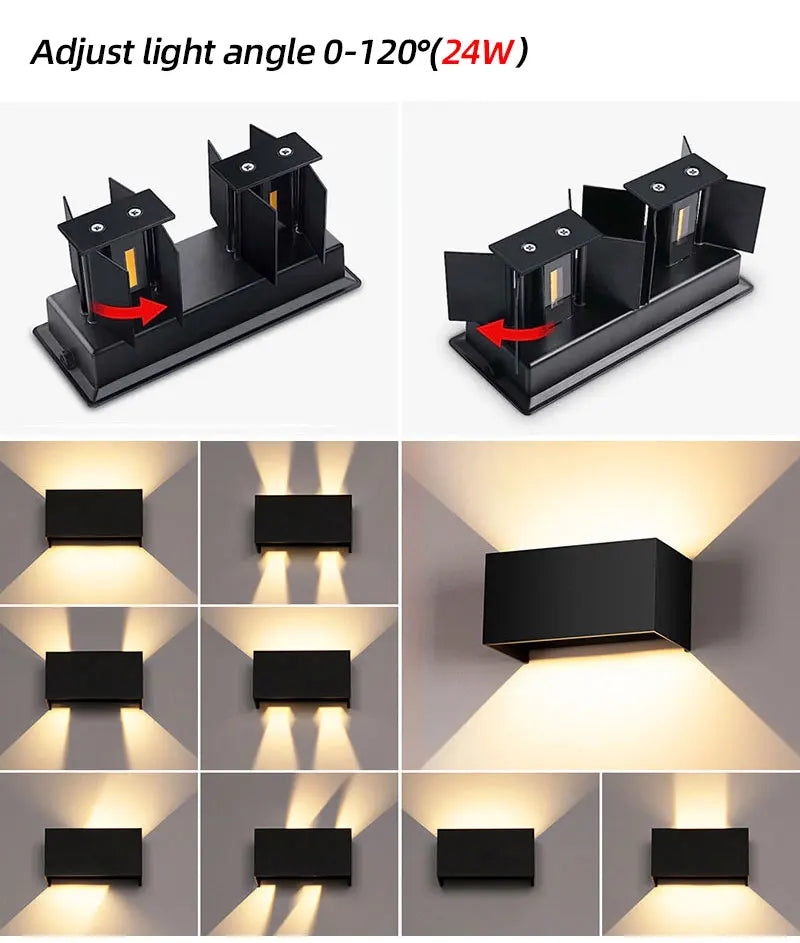 Adjust light angle 0-120°(24W)