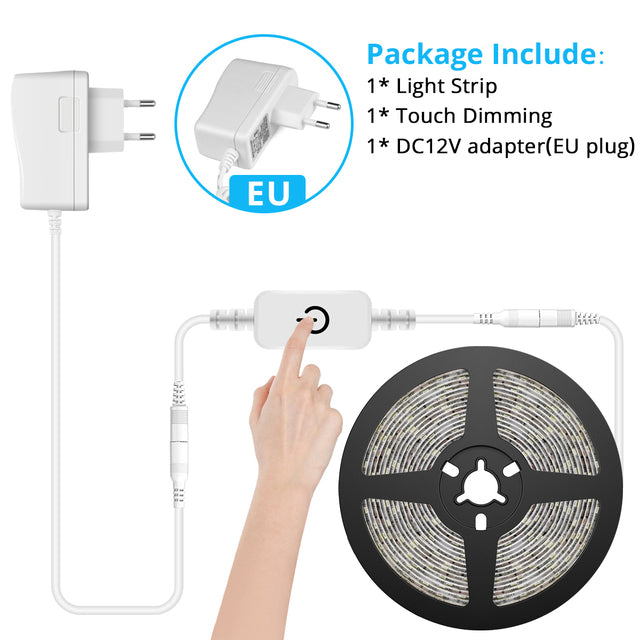 EU

Package Include:
1* Light Strip
1* Touch Dimming
1* DC12V adapter(EU plug)