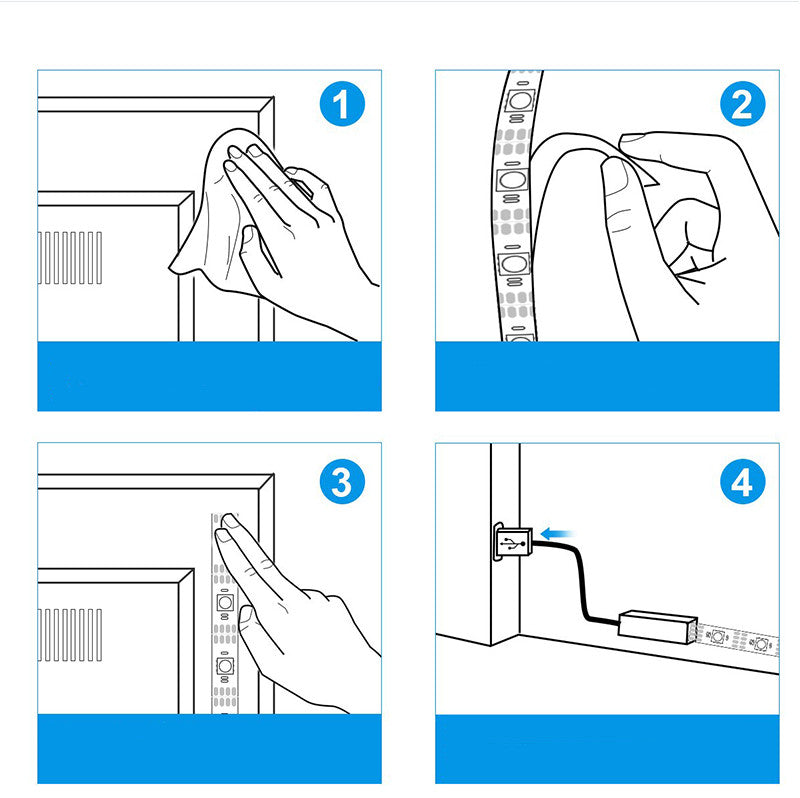 1

2

3

4