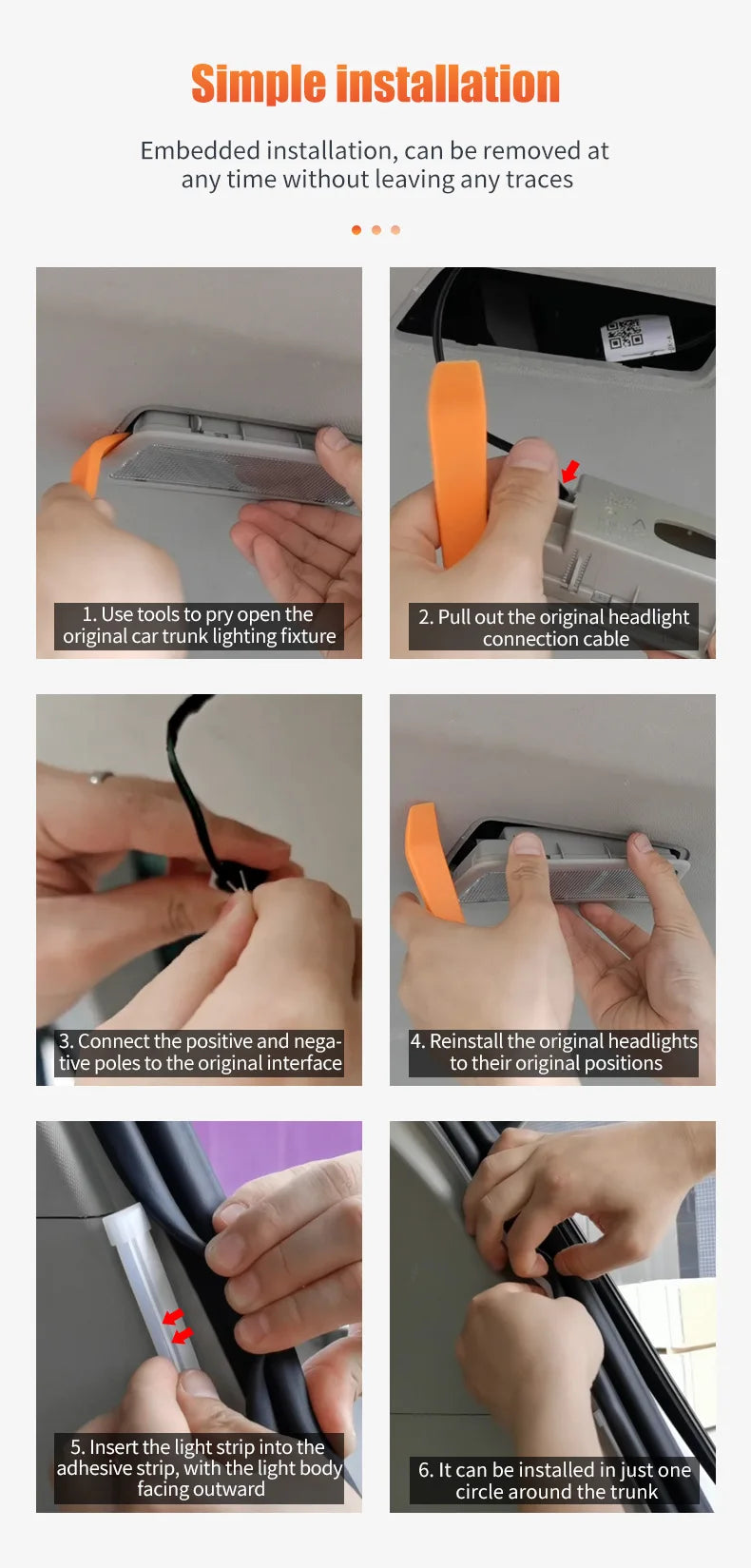 Simple installation

Embedded installation, can be removed at any time without leaving any traces

1. Use tools to pry open the original car trunk lighting fixture

2. Pull out the original headlight connection cable

3. Connect the positive and negative poles to the original interface

4. Reinstall the original headlights to their original positions

5. Insert the light strip into the adhesive strip, with the light body facing outward

6. It can be installed in just one circle around the trunk