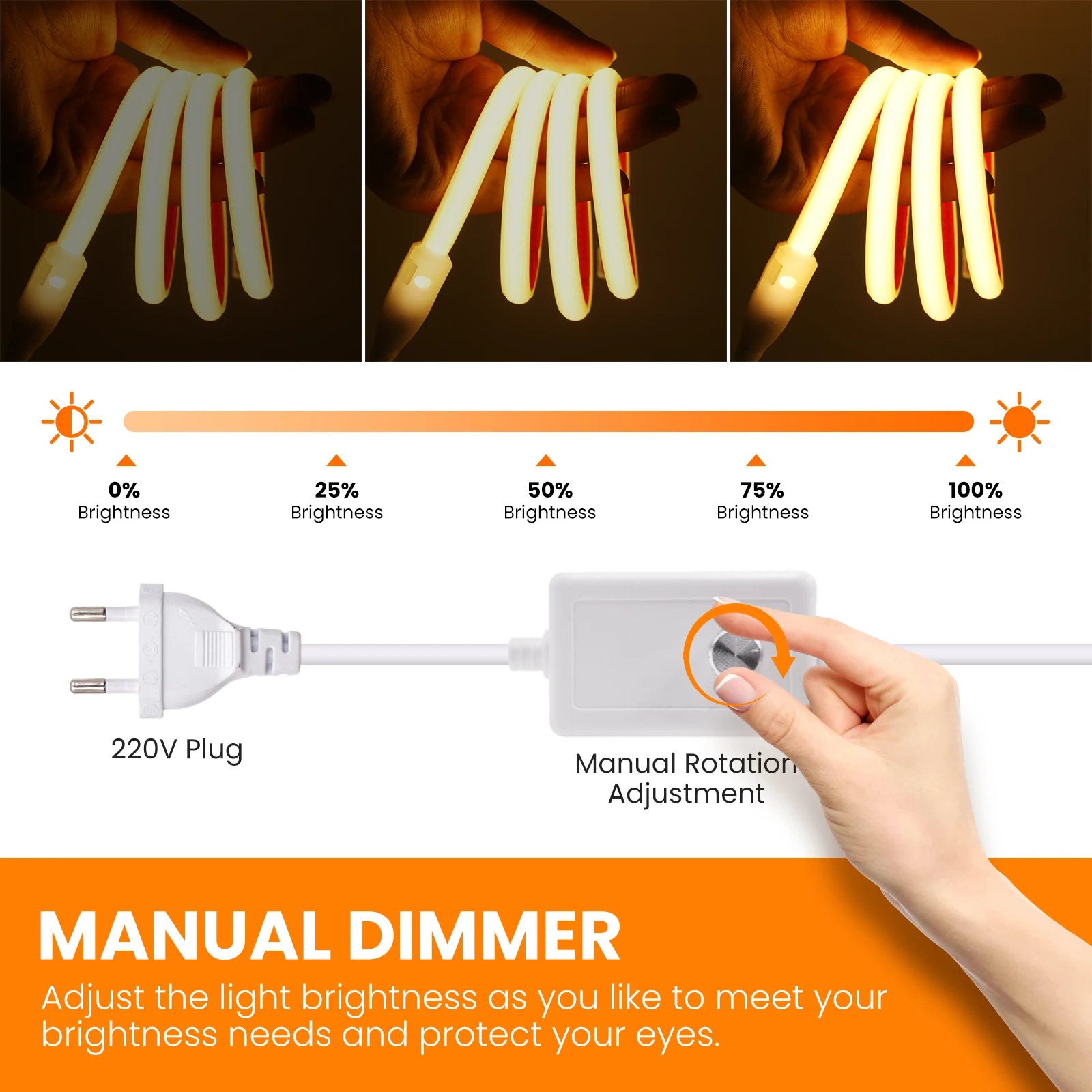 0%
Brightness

25%
Brightness

50%
Brightness

75%
Brightness

100%
Brightness

220V Plug

Manual Rotation
Adjustment

MANUAL DIMMER

Adjust the light brightness as you like to meet your brightness needs and protect your eyes.