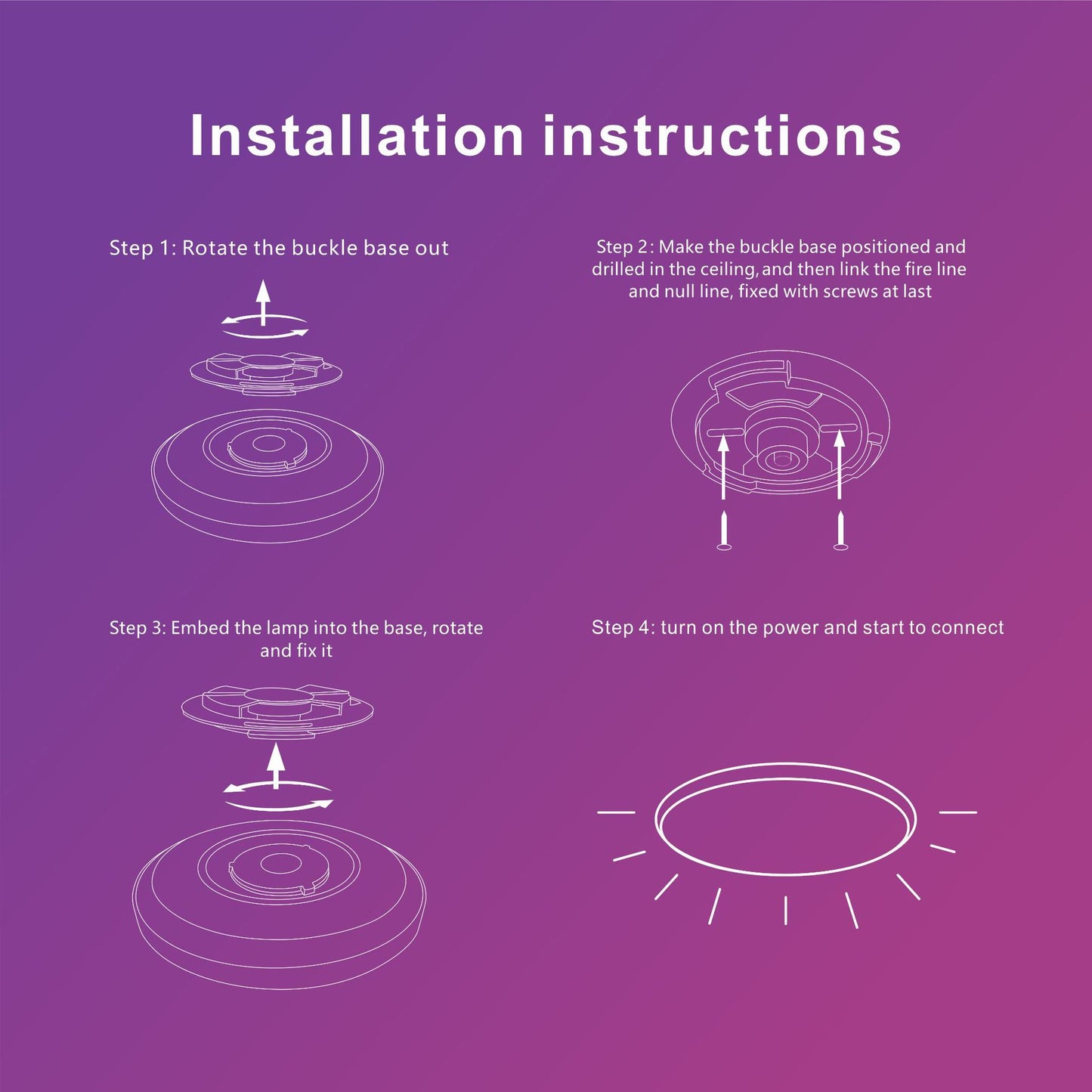 Installation instructions

Step 1: Rotate the buckle base out

Step 2: Make the buckle base positioned and drilled in the ceiling, and then link the fire line and null line, fixed with screws at last

Step 3: Embed the lamp into the base, rotate and fix it

Step 4: turn on the power and start to connect