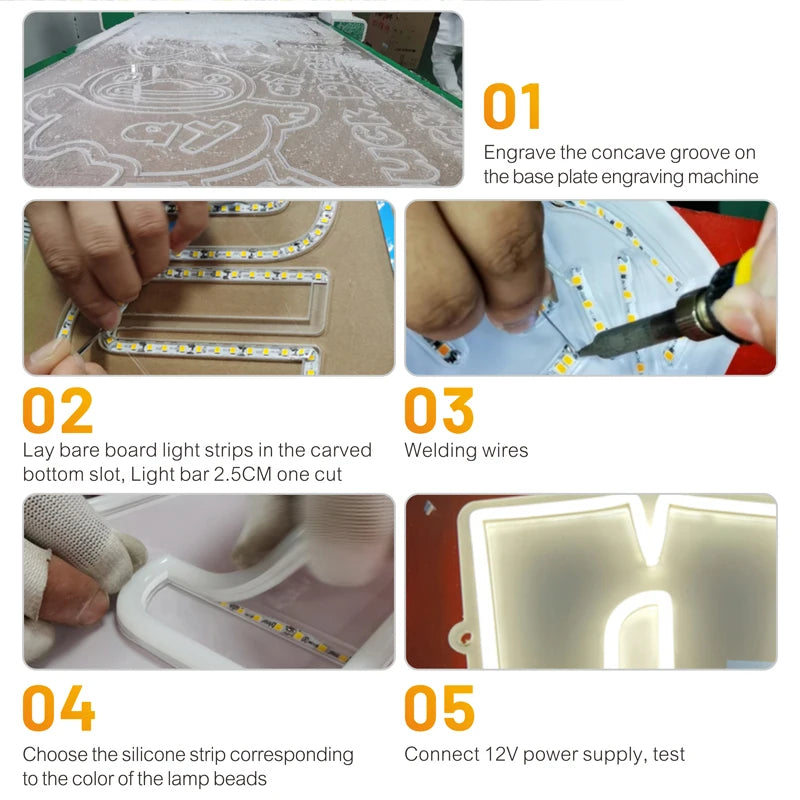 01
Engrave the concave groove on the base plate engraving machine

02
Lay bare board light strips in the carved bottom slot, Light bar 2.5CM one cut

03
Welding wires

04
Choose the silicone strip corresponding to the color of the lamp beads

05
Connect 12V power supply, test