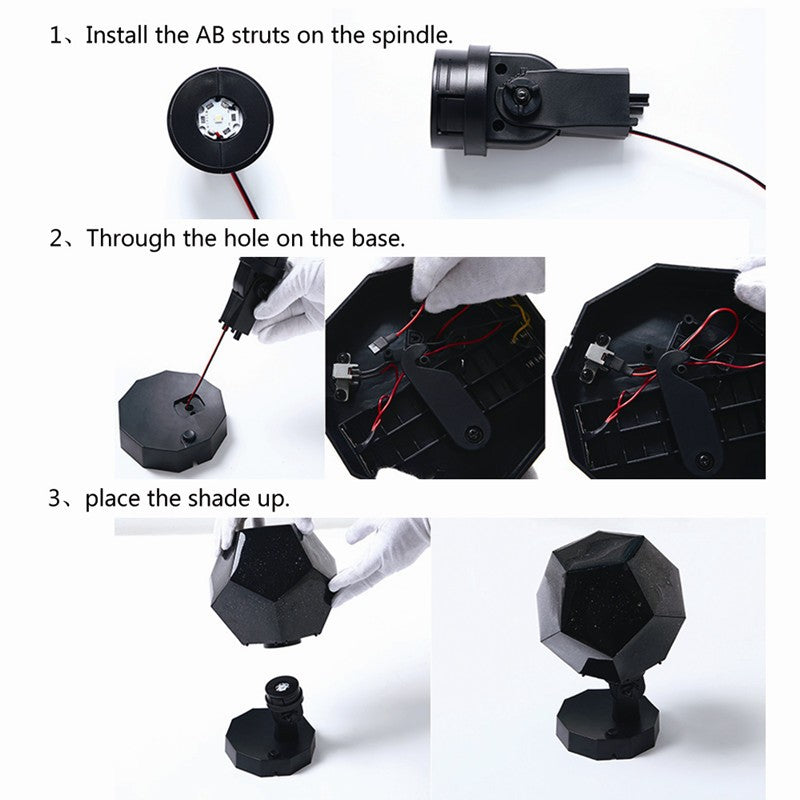 1、Install the AB struts on the spindle.

2、Through the hole on the base.

3、place the shade up.