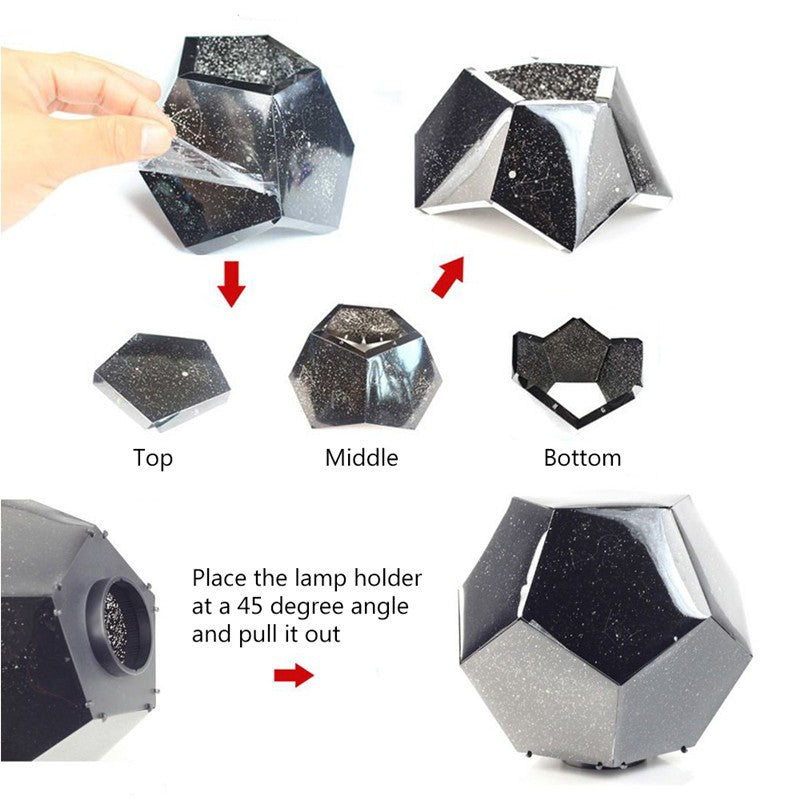 Top

Middle

Bottom

Place the lamp holder at a 45 degree angle and pull it out